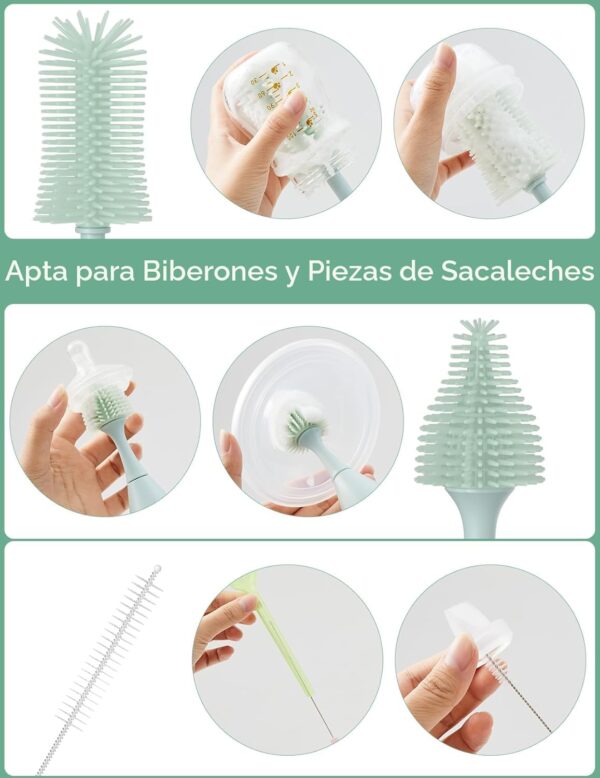 Apta para Biberones y Piezas de Sacaleches